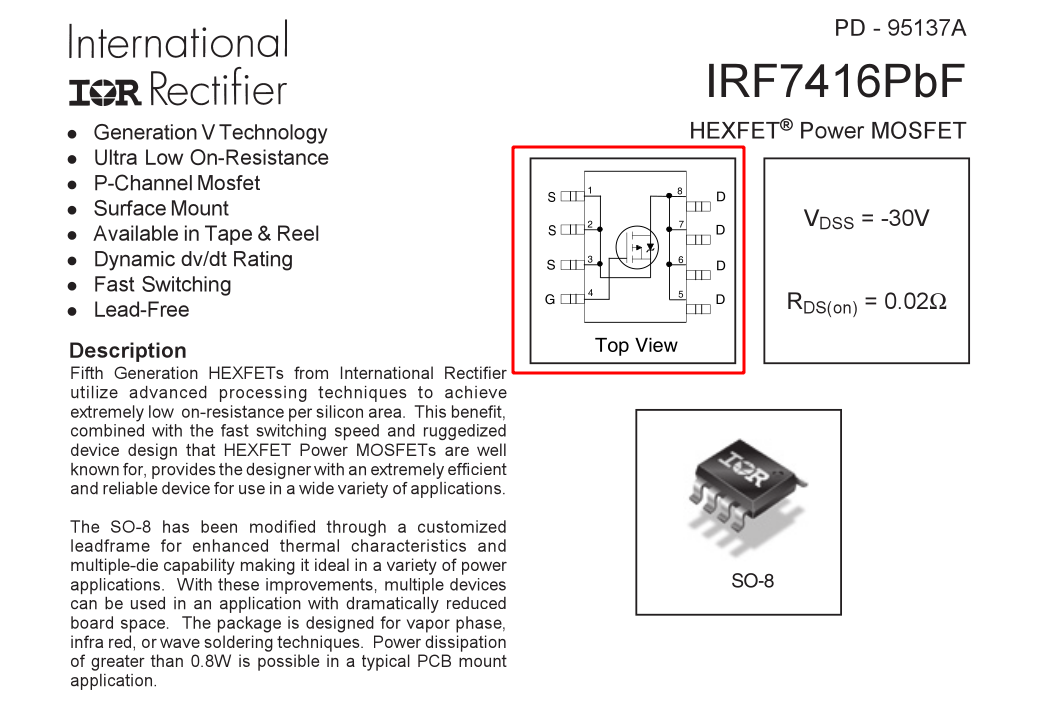 International
IOR Rectifier

PD - 95137A

IRF7416PbF

HEXFET® Power MOSFET

- Generation V Technology
- Ultra Low On-Resistance
- P-Channel Mosfet
- Surface Mount
- Available in Tape & Reel
- Dynamic dv/dt Rating
- Fast Switching
- Lead-Free

S 1
S 2
S 3
G 4
8 D
7 D
6 D
5 D

Top View

$V_{DSS}$ = -30V

$R_{DS(on)}$ = 0.02Ω

Description
Fifth Generation HEXFETs from International Rectifier utilize advanced processing techniques to achieve extremely low on-resistance per silicon area. This benefit, combined with the fast switching speed and ruggedized device design that HEXFET Power MOSFETs are well known for, provides the designer with an extremely efficient and reliable device for use in a wide variety of applications.

The SO-8 has been modified through a customized leadframe for enhanced thermal characteristics and multiple-die capability making it ideal in a variety of power applications. With these improvements, multiple devices can be used in an application with dramatically reduced board space. The package is designed for vapor phase, infra red, or wave soldering techniques. Power dissipation of greater than 0.8W is possible in a typical PCB mount application.

IOR

SO-8